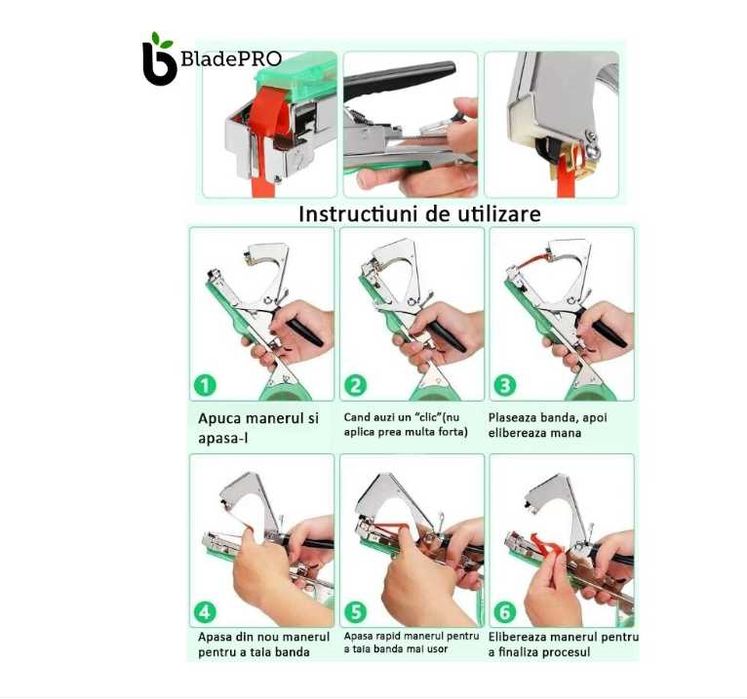 BladePRO

Instructiuni de utilizare

1

Apuca manerul si apasa-l

2

Cand auzi un "clic"(nu aplica prea multa forta)

3

Plaseaza banda, apoi elibereaza mana

4

Apasa din nou manerul pentru a taia banda

5

Apasa rapid manerul pentru a taia banda mai usor

6

Elibereaza manerul pentru a finaliza procesul