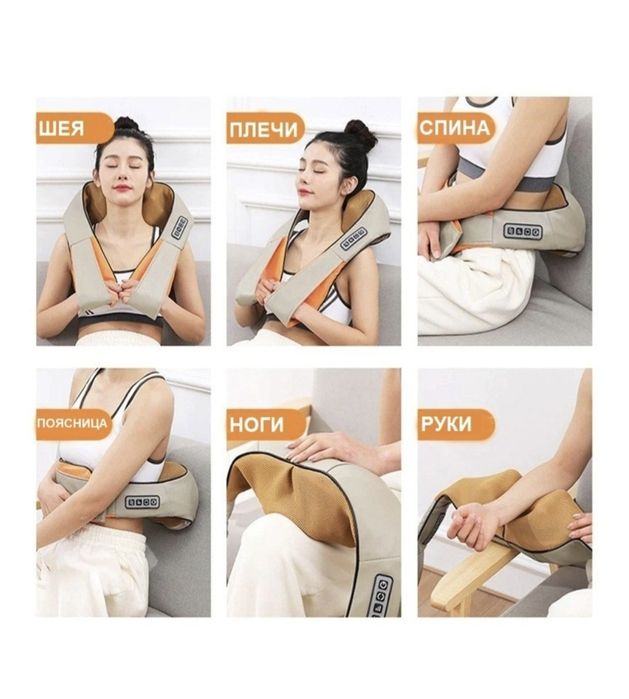 ШЕЯ

ПЛЕЧИ

СПИНА

ПОЯСНИЦА

НОГИ

РУКИ