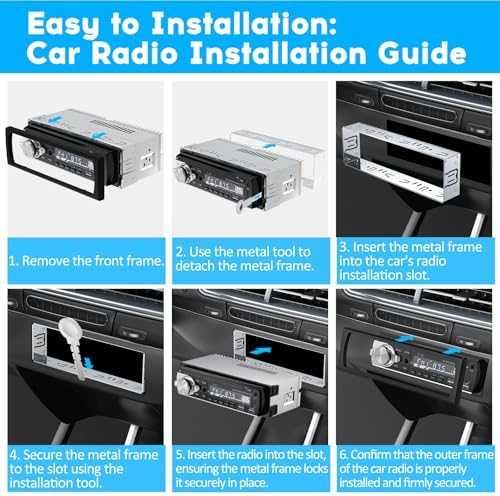 Easy to Installation:
Car Radio Installation Guide

1. Remove the front frame.

2. Use the metal tool to detach the metal frame.

3. Insert the metal frame into the car's radio installation slot.

4. Secure the metal frame to the slot using the installation tool.

5. Insert the radio into the slot, ensuring the metal frame locks it securely in place.

6. Confirm that the outer frame of the car radio is properly installed and firmly secured.