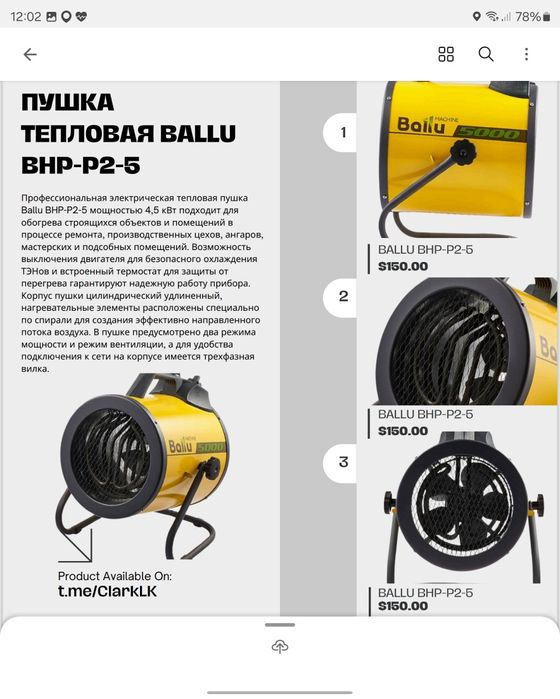 12:02

78%

ПУШКА ТЕПЛОВАЯ BALLU BHP-P2-5

Профессиональная электрическая тепловая пушка Ballu BHP-P2-5 мощностью 4,5 кВт подходит для обогрева строящихся объектов и помещений в процессе ремонта, производственных цехов, ангаров, мастерских и подсобных помещений. Возможность выключения двигателя для безопасного охлаждения ТЭНов и встроенный термостат для защиты от перегрева гарантируют надежную работу прибора. Корпус пушки цилиндрический удлиненный, нагревательные элементы расположены специально по спирали для создания эффективно направленного потока воздуха. В пушке предусмотрено два режима мощности и режим вентиляции, а для удобства подключения к сети на корпусе имеется трехфазная вилка.

Ballu MACHINE 5000

Product Available On:
t.me/ClarkLK

1

Ballu MACHINE 5000

BALLU BHP-P2-5
$150.00

2

BALLU BHP-P2-5
$150.00

3

BALLU BHP-P2-5
$150.00