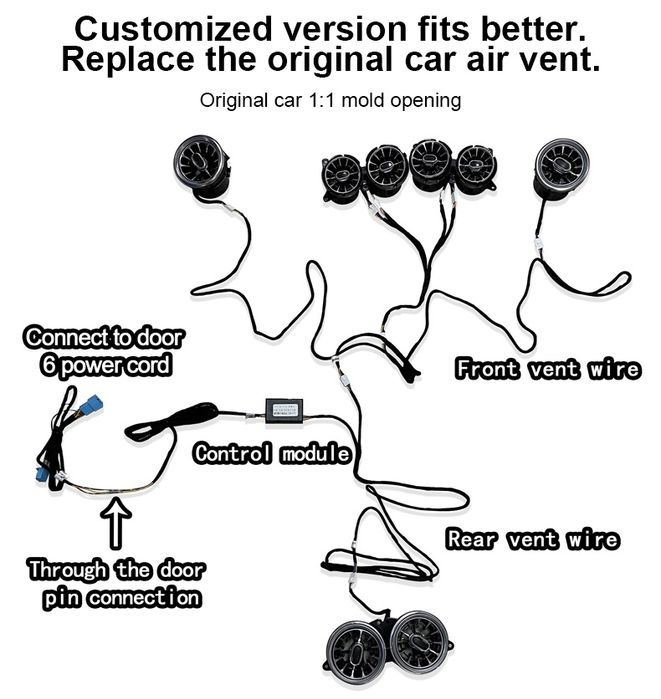 Customized version fits better.
Replace the original car air vent.

Original car 1:1 mold opening

Connect to door
6 power cord

Front vent wire

Control module

Rear vent wire

Through the door
pin connection