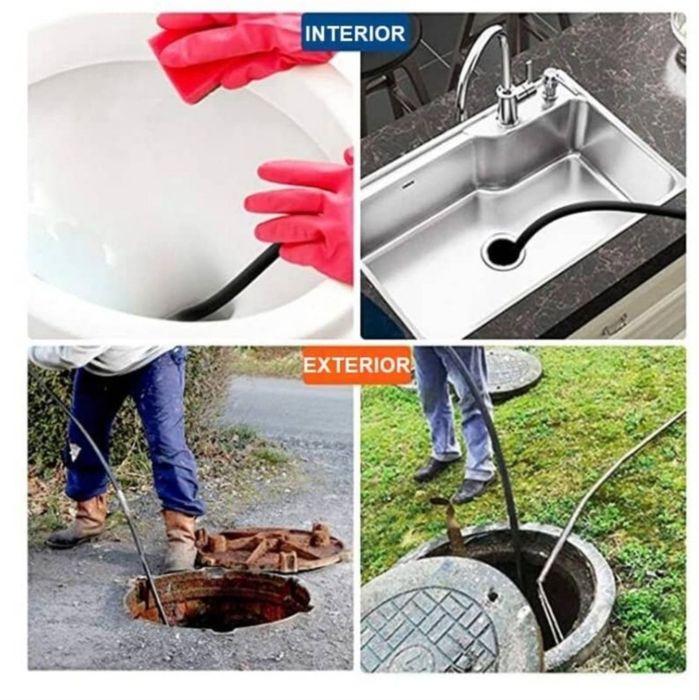 INTERIOR

EXTERIOR