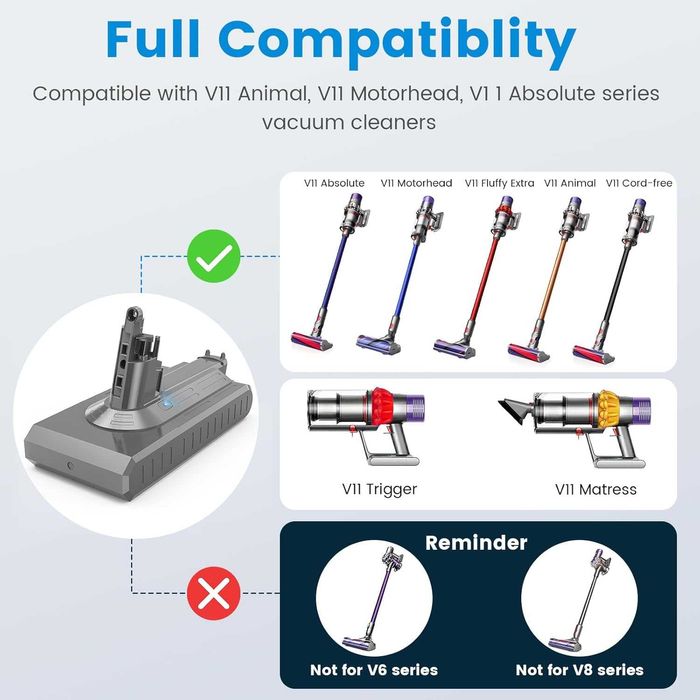 Full Compatiblity

Compatible with V11 Animal, V11 Motorhead, V1 1 Absolute series vacuum cleaners

V11 Absolute
V11 Motorhead
V11 Fluffy Extra
V11 Animal
V11 Cord-free

V11 Trigger
V11 Matress

Reminder

Not for V6 series
Not for V8 series