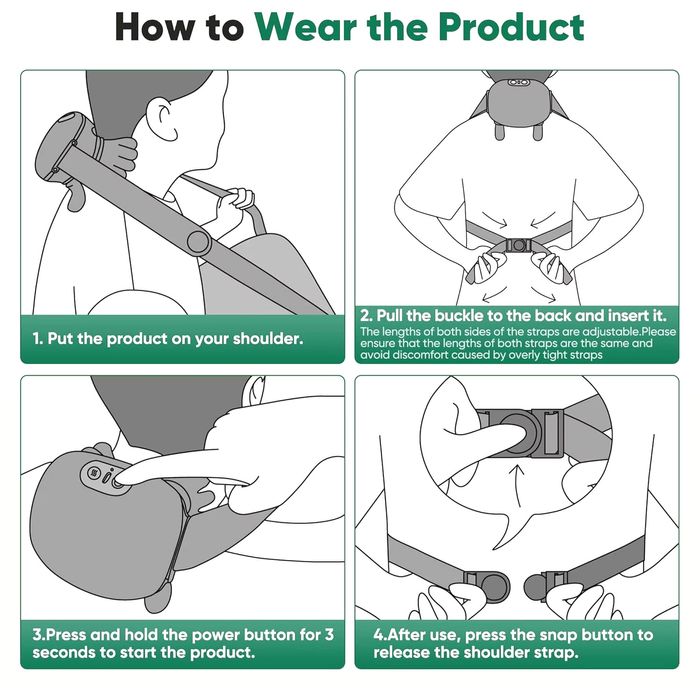 How to Wear the Product

1. Put the product on your shoulder.

2. Pull the buckle to the back and insert it.
The lengths of both sides of the straps are adjustable.Please ensure that the lengths of both straps are the same and avoid discomfort caused by overly tight straps

3.Press and hold the power button for 3 seconds to start the product.

4.After use, press the snap button to release the shoulder strap.