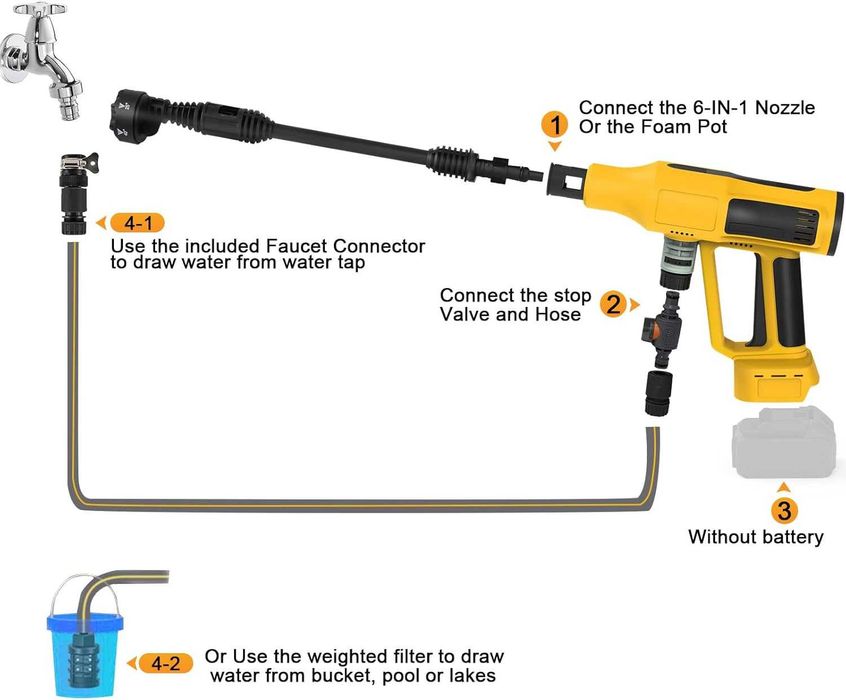 1
Connect the 6-IN-1 Nozzle
Or the Foam Pot

4-1
Use the included Faucet Connector
to draw water from water tap

Connect the stop
Valve and Hose
2

3
Without battery

4-2
Or Use the weighted filter to draw
water from bucket, pool or lakes