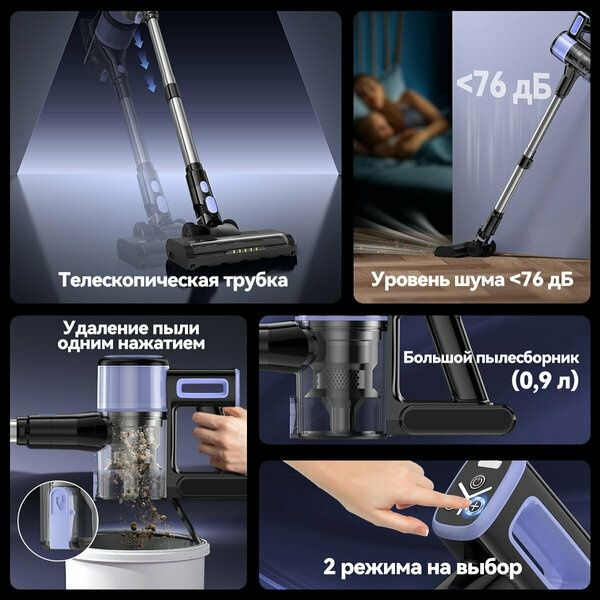 Телескопическая трубка

<76 дБ

Уровень шума <76 дБ

Удаление пыли одним нажатием

Большой пылесборник (0,9 л)

2 режима на выбор