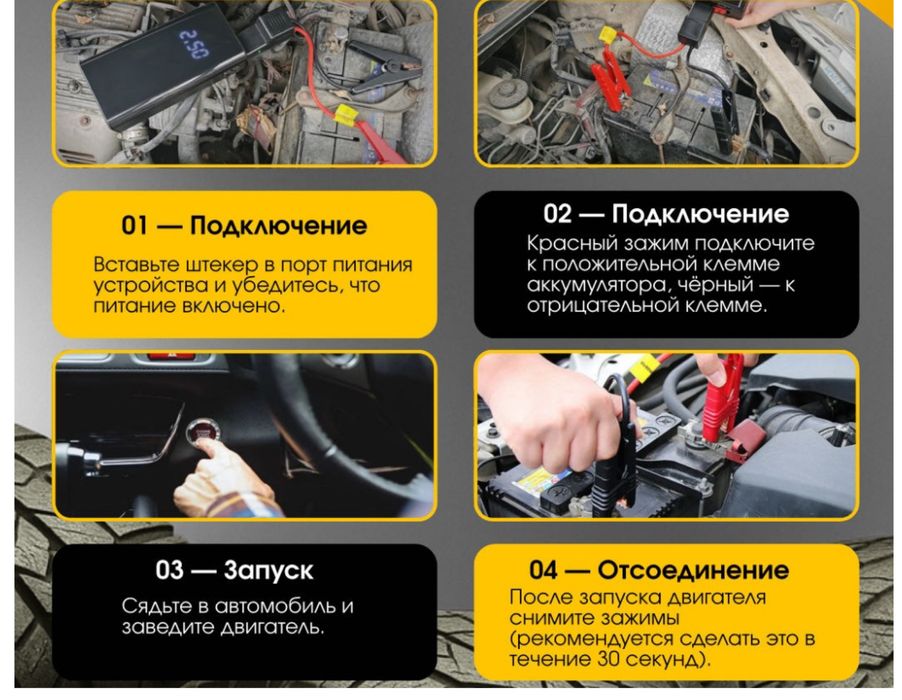 2.50

01 — Подключение

Вставьте штекер в порт питания устройства и убедитесь, что питание включено.

02 — Подключение

Красный зажим подключите к положительной клемме аккумулятора, чёрный — к отрицательной клемме.

03 — Запуск

Сядьте в автомобиль и заведите двигатель.

04 — Отсоединение

После запуска двигателя снимите зажимы (рекомендуется сделать это в течение 30 секунд).