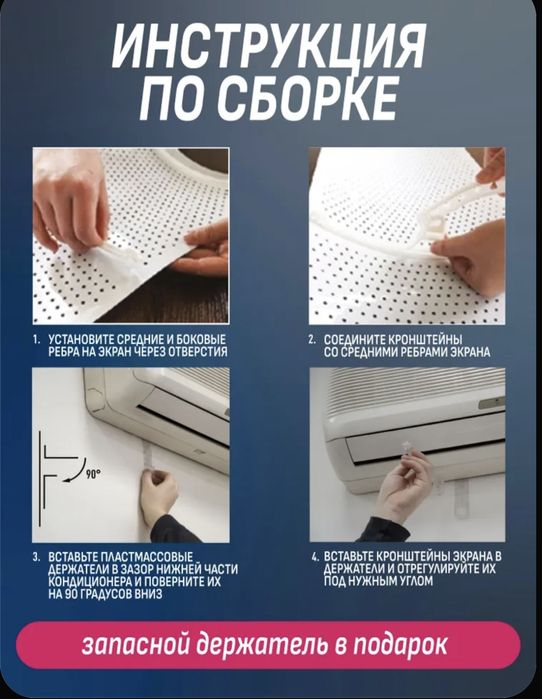 ИНСТРУКЦИЯ ПО СБОРКЕ

1. УСТАНОВИТЕ СРЕДНИЕ И БОКОВЫЕ РЕБРА НА ЭКРАН ЧЕРЕЗ ОТВЕРСТИЯ

2. СОЕДИНИТЕ КРОНШТЕЙНЫ СО СРЕДНИМИ РЕБРАМИ ЭКРАНА

90°

3. ВСТАВЬТЕ ПЛАСТМАССОВЫЕ ДЕРЖАТЕЛИ В ЗАЗОР НИЖНЕЙ ЧАСТИ КОНДИЦИОНЕРА И ПОВЕРНИТЕ ИХ НА 90 ГРАДУСОВ ВНИЗ

4. ВСТАВЬТЕ КРОНШТЕЙНЫ ЭКРАНА В ДЕРЖАТЕЛИ И ОТРЕГУЛИРУЙТЕ ИХ ПОД НУЖНЫМ УГЛОМ

запасной держатель в подарок