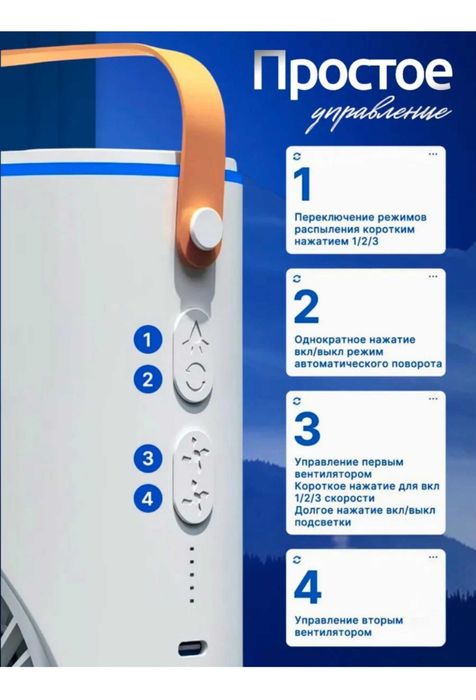 Простое
управление

1
2
3
4

1
Переключение режимов распыления коротким нажатием 1/2/3

2
Однократное нажатие вкл/выкл режим автоматического поворота

3
Управление первым вентилятором
Короткое нажатие для вкл 1/2/3 скорости
Долгое нажатие вкл/выкл подсветки

4
Управление вторым вентилятором