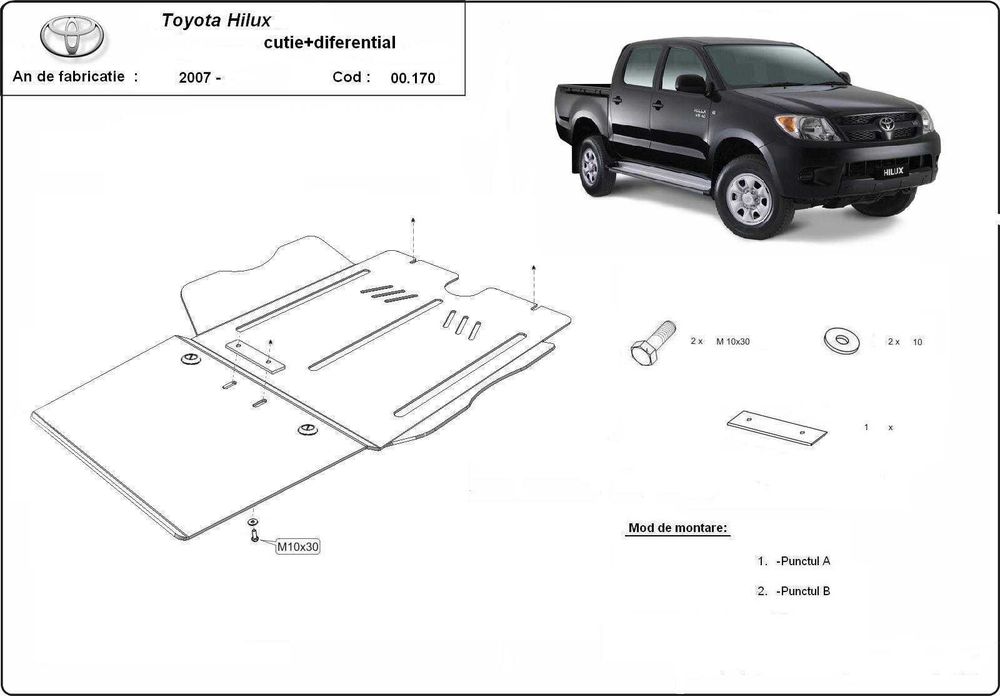 Toyota Hilux
cutie+diferential
An de fabricatie : 2007 - Cod : 00.170

HILUX

2 x M 10x30

2 x 10

1 x

M10x30

Mod de montare:

1. -Punctul A

2. -Punctul B