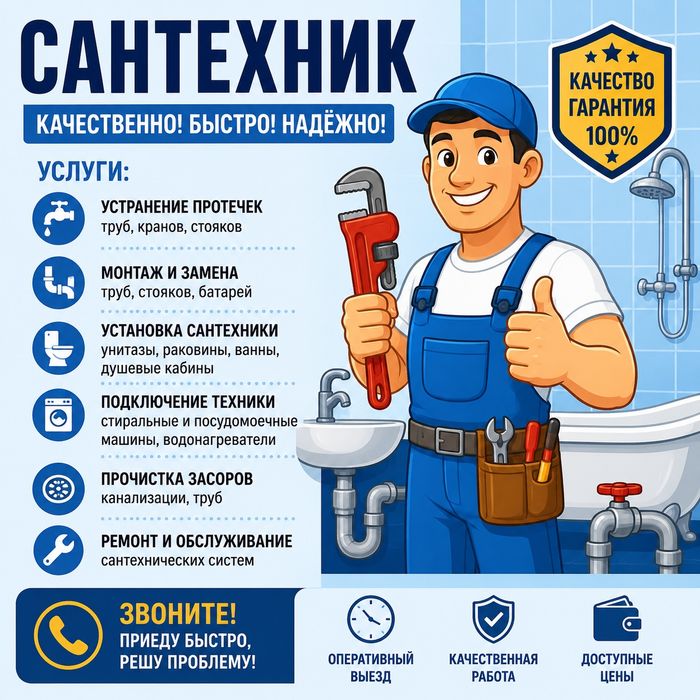 САНТЕХНИК

КАЧЕСТВЕННО! БЫСТРО! НАДЁЖНО!

КАЧЕСТВО ГАРАНТИЯ 100%

УСЛУГИ:

УСТРАНЕНИЕ ПРОТЕЧЕК
труб, кранов, стояков

МОНТАЖ И ЗАМЕНА
труб, стояков, батарей

УСТАНОВКА САНТЕХНИКИ
унитазы, раковины, ванны, душевые кабины

ПОДКЛЮЧЕНИЕ ТЕХНИКИ
стиральные и посудомоечные машины, водонагреватели

ПРОЧИСТКА ЗАСОРОВ
канализации, труб

РЕМОНТ И ОБСЛУЖИВАНИЕ
сантехнических систем

ЗВОНИТЕ!
ПРИЕДУ БЫСТРО, РЕШУ ПРОБЛЕМУ!

ОПЕРАТИВНЫЙ ВЫЕЗД

КАЧЕСТВЕННАЯ РАБОТА

ДОСТУПНЫЕ ЦЕНЫ