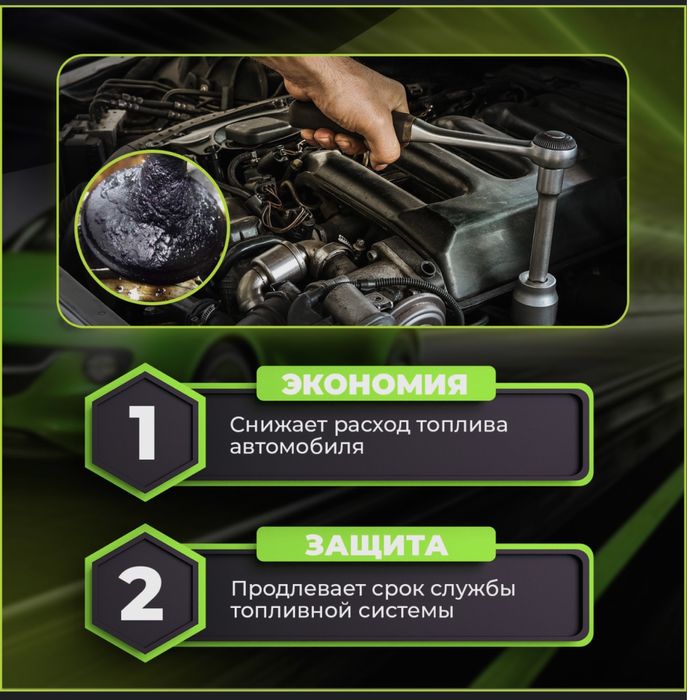 1

ЭКОНОМИЯ

Снижает расход топлива автомобиля

2

ЗАЩИТА

Продлевает срок службы топливной системы