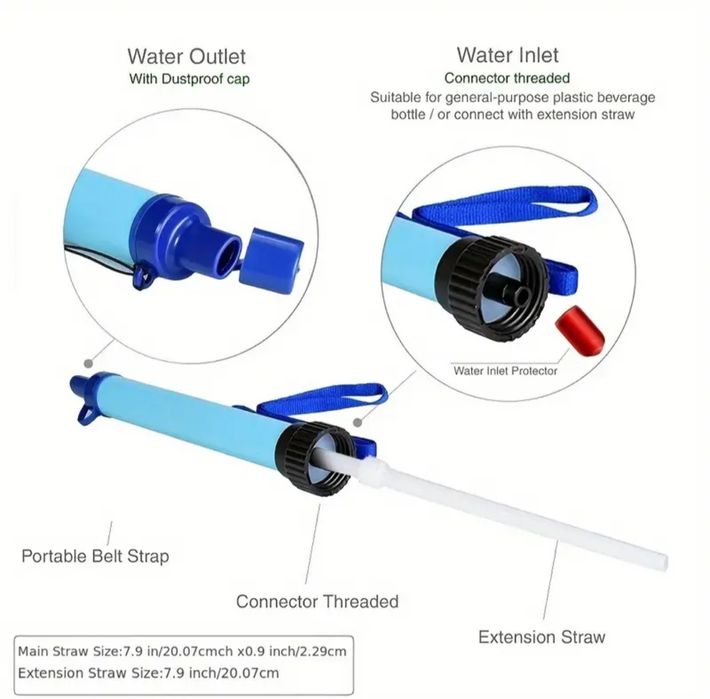 Water Outlet
With Dustproof cap

Water Inlet
Connector threaded
Suitable for general-purpose plastic beverage bottle / or connect with extension straw

Water Inlet Protector

Portable Belt Strap

Connector Threaded

Extension Straw

Main Straw Size:7.9 in/20.07cmch x0.9 inch/2.29cm
Extension Straw Size:7.9 inch/20.07cm