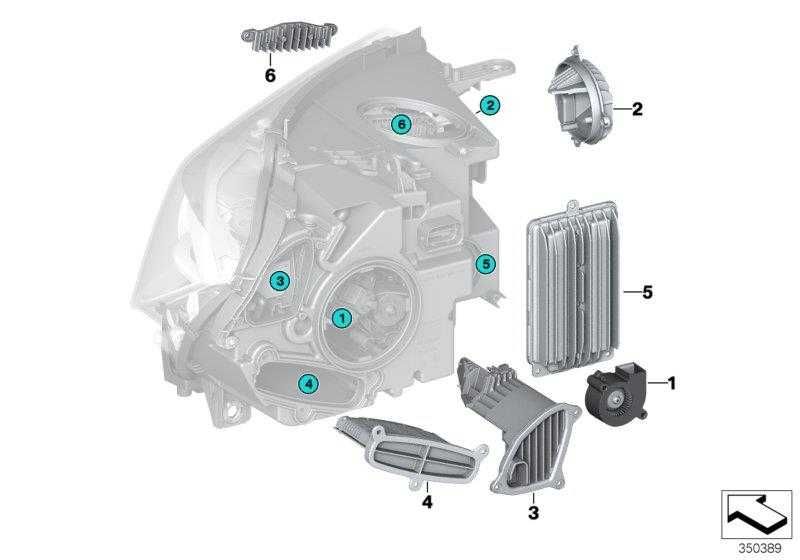 6
2
6
2
5
3
1
5
4
1
4
3
350389