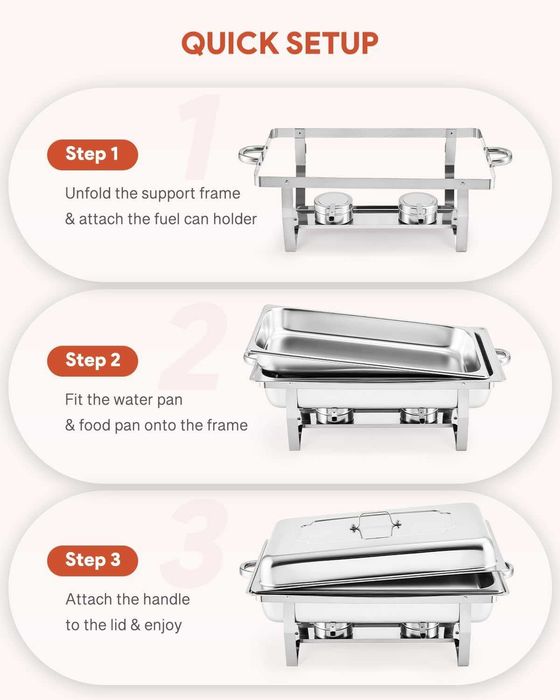 QUICK SETUP

1

Step 1

Unfold the support frame & attach the fuel can holder

2

Step 2

Fit the water pan & food pan onto the frame

3

Step 3

Attach the handle to the lid & enjoy