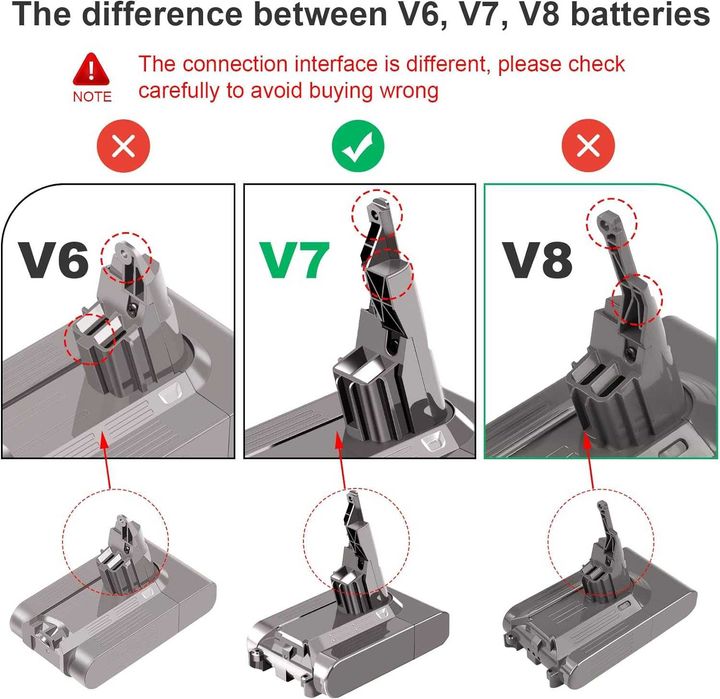 The difference between V6, V7, V8 batteries

NOTE

The connection interface is different, please check carefully to avoid buying wrong

V6

V7

V8