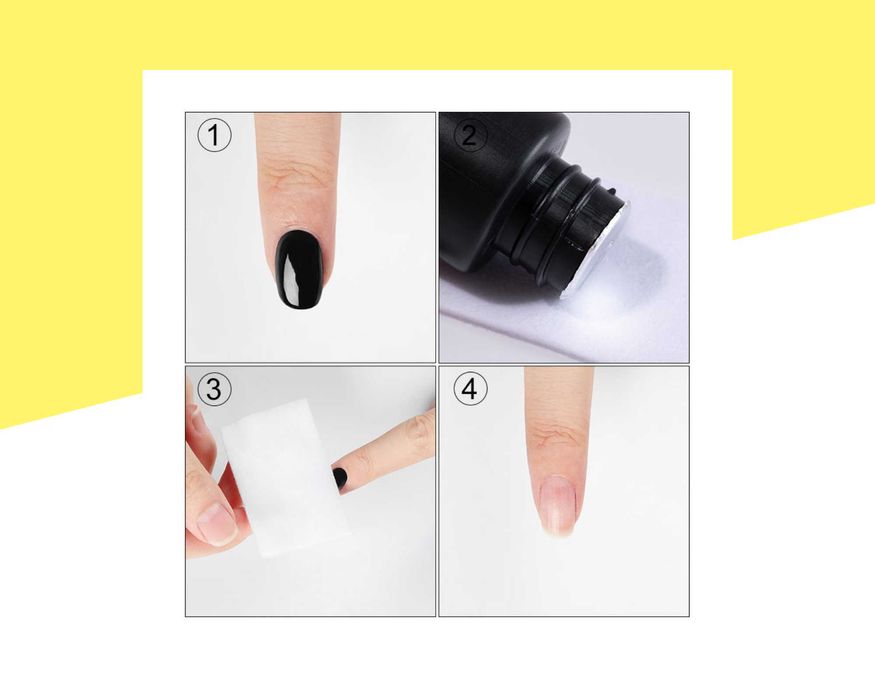 1

2

3

4