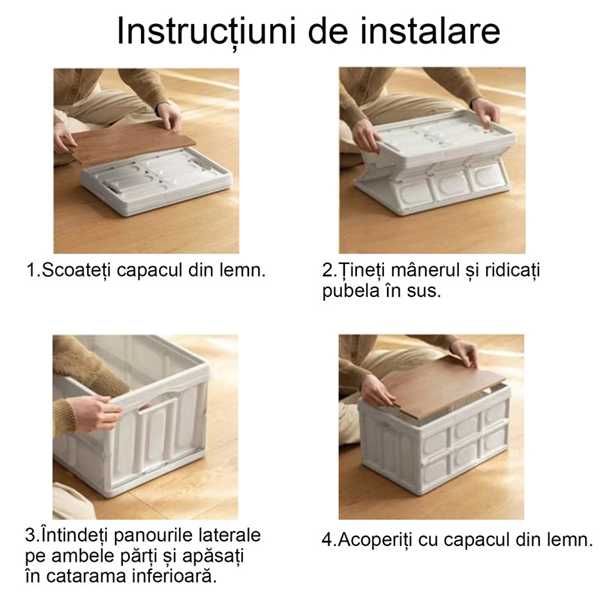 Instrucțiuni de instalare

1.Scoateți capacul din lemn.

2.Țineți mânerul și ridicați pubela în sus.

3.Întindeți panourile laterale pe ambele părți și apăsați în catarama inferioară.

4.Acoperiți cu capacul din lemn.