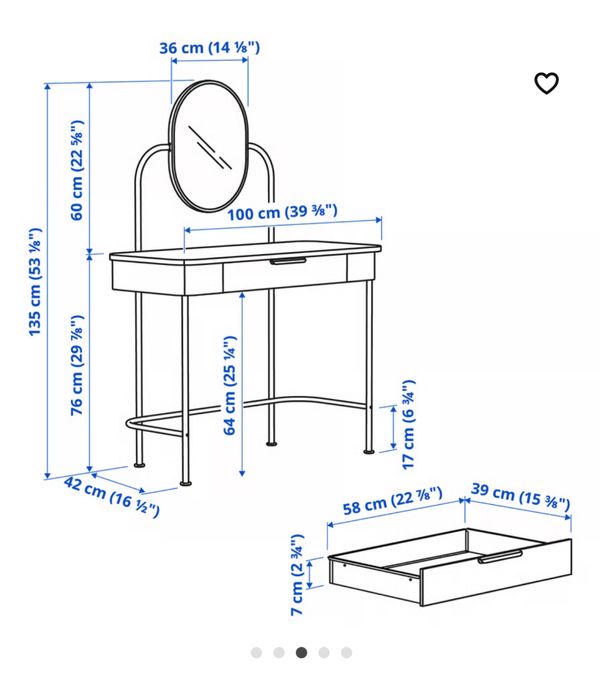 36 cm (14 ⅛")

135 cm (53 ⅛")

60 cm (22 ⅝")

100 cm (39 ⅜")

76 cm (29 ⅞")

64 cm (25 ¼")

17 cm (6 ¾")

42 cm (16 ½")

58 cm (22 ⅞")

39 cm (15 ⅜")

7 cm (2 ¾")