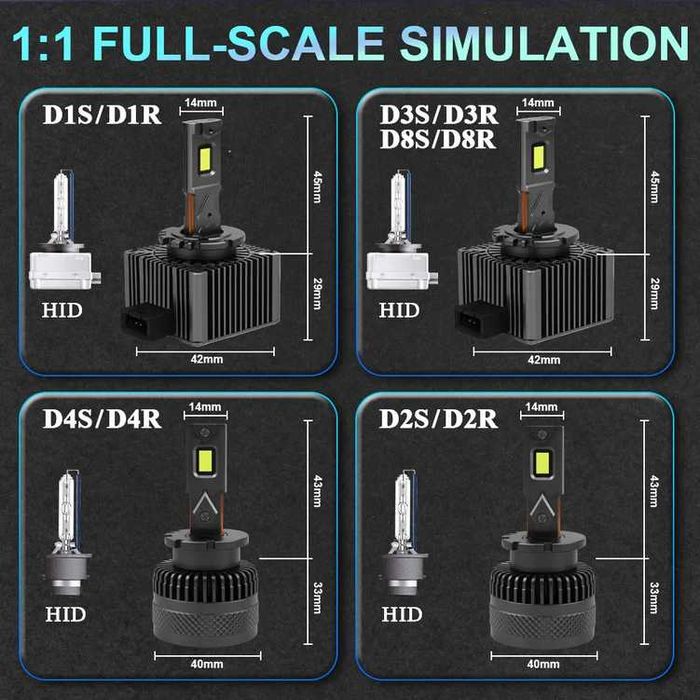 1:1 FULL-SCALE SIMULATION

D1S/D1R
14mm
45mm
29mm
HID
42mm

D3S/D3R
D8S/D8R
14mm
45mm
29mm
HID
42mm

D4S/D4R
14mm
43mm
33mm
HID
40mm

D2S/D2R
14mm
43mm
33mm
HID
40mm