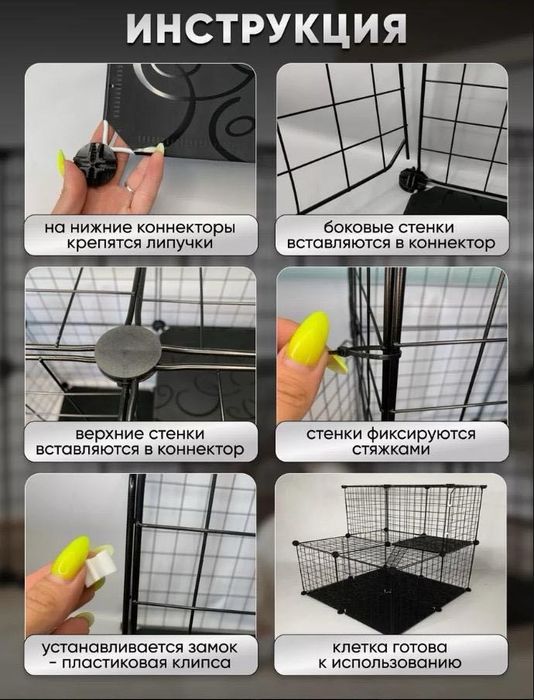 ИНСТРУКЦИЯ

на нижние коннекторы крепятся липучки

боковые стенки вставляются в коннектор

верхние стенки вставляются в коннектор

стенки фиксируются стяжками

устанавливается замок - пластиковая клипса

клетка готова к использованию