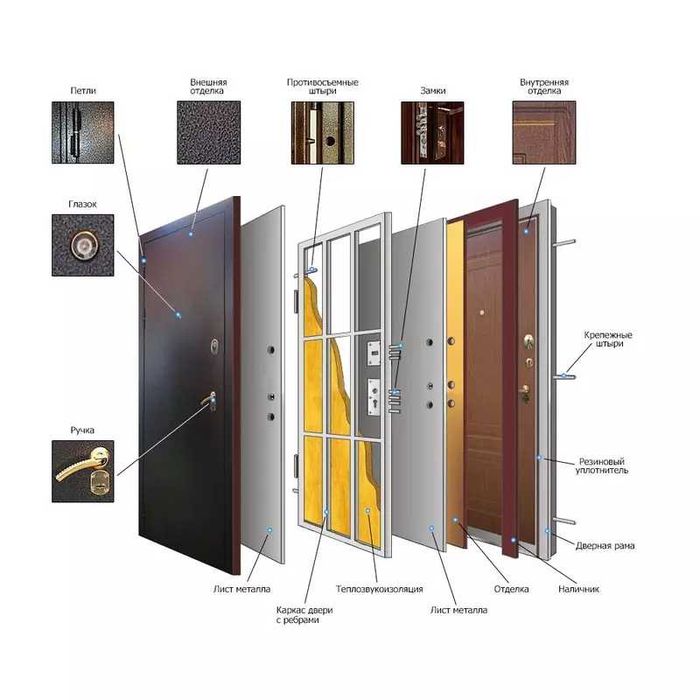 Петли

Внешняя отделка

Противосъемные штыри

Замки

Внутренняя отделка

Глазок

Ручка

Крепежные штыри

Резиновый уплотнитель

Дверная рама

Лист металла

Каркас двери с ребрами

Теплозвукоизоляция

Лист металла

Отделка

Наличник