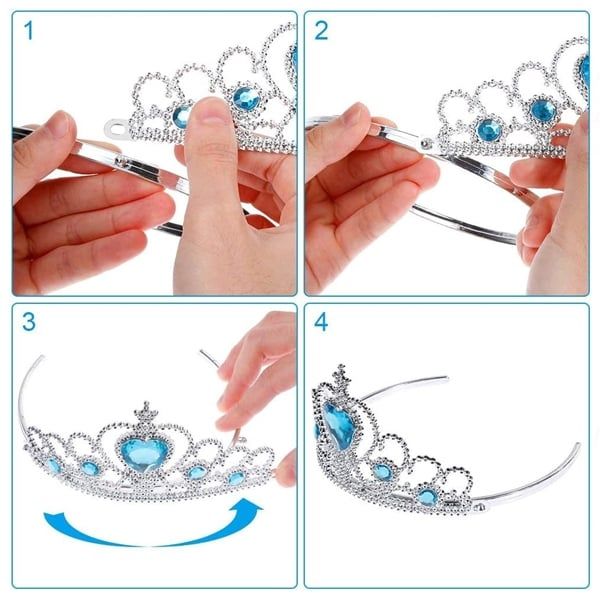 1

2

3

4