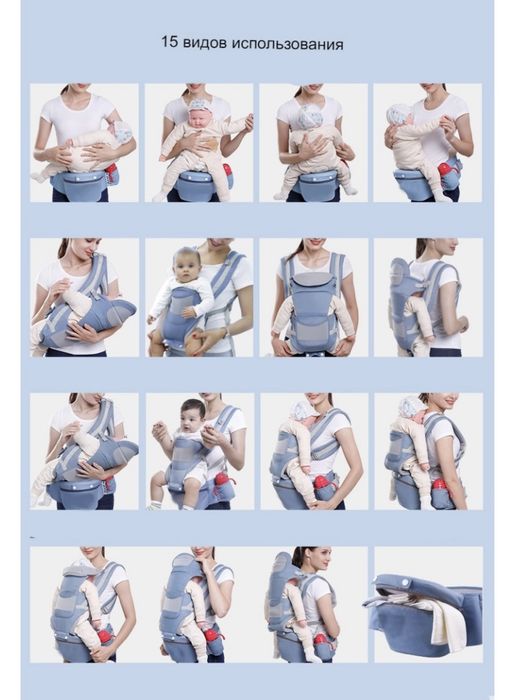 15 видов использования