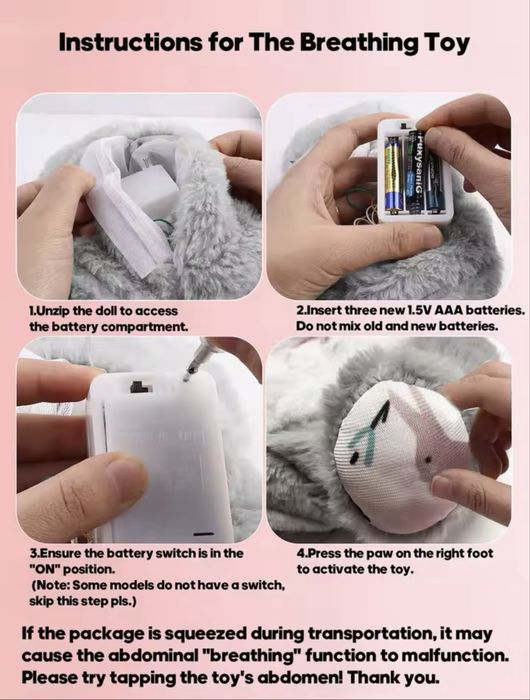 Instructions for The Breathing Toy

1.Unzip the doll to access the battery compartment.

2.Insert three new 1.5V AAA batteries. Do not mix old and new batteries.

3.Ensure the battery switch is in the "ON" position.
(Note: Some models do not have a switch, skip this step pls.)

4.Press the paw on the right foot to activate the toy.

If the package is squeezed during transportation, it may cause the abdominal "breathing" function to malfunction. Please try tapping the toy's abdomen! Thank you.