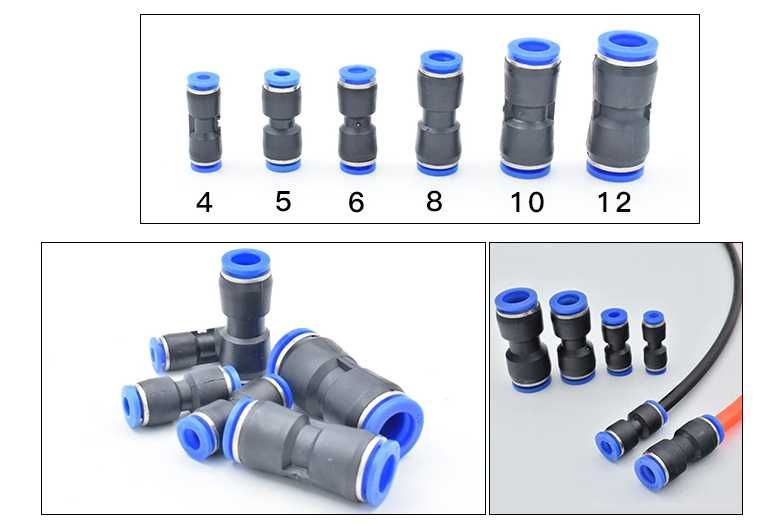 4 5 6 8 10 12