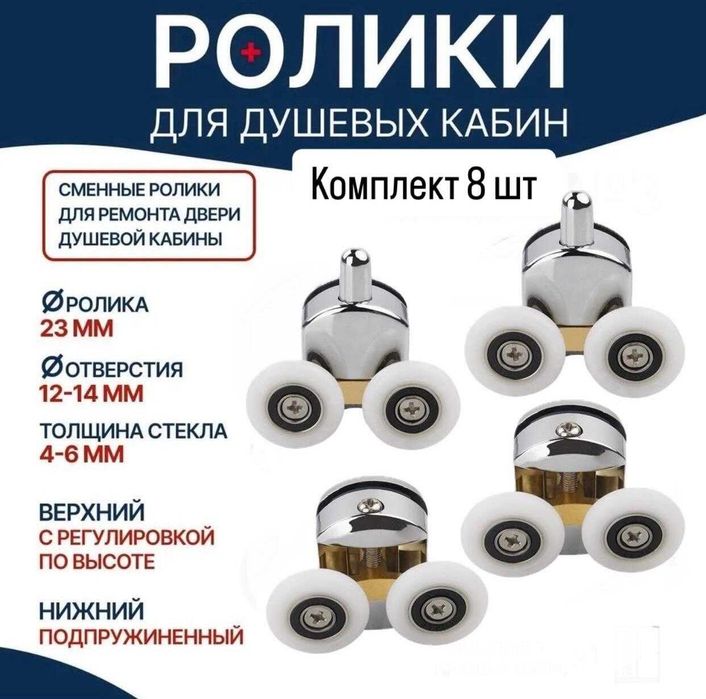 РОЛИКИ

ДЛЯ ДУШЕВЫХ КАБИН

Комплект 8 шт

СМЕННЫЕ РОЛИКИ ДЛЯ РЕМОНТА ДВЕРИ ДУШЕВОЙ КАБИНЫ

ØРОЛИКА
23 ММ

ØОТВЕРСТИЯ
12-14 ММ

ТОЛЩИНА СТЕКЛА
4-6 ММ

ВЕРХНИЙ
С РЕГУЛИРОВКОЙ ПО ВЫСОТЕ

НИЖНИЙ
ПОДПРУЖИНЕННЫЙ