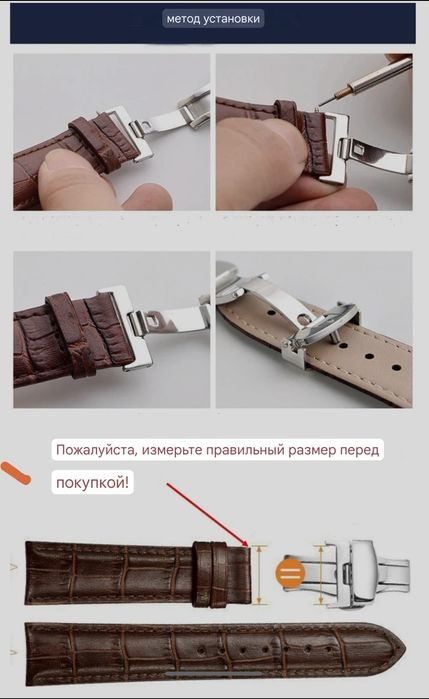 метод установки

Пожалуйста, измерьте правильный размер перед покупкой!