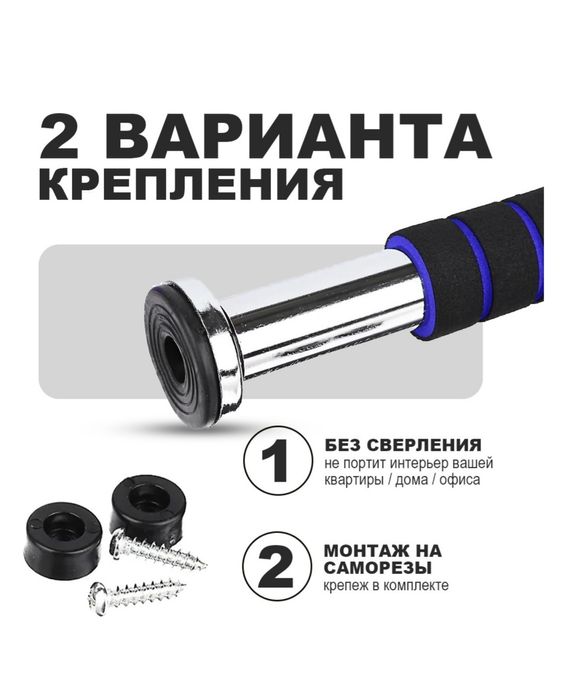 2 ВАРИАНТА КРЕПЛЕНИЯ

1

БЕЗ СВЕРЛЕНИЯ
не портит интерьер вашей квартиры / дома / офиса

2

МОНТАЖ НА САМОРЕЗЫ
крепеж в комплекте