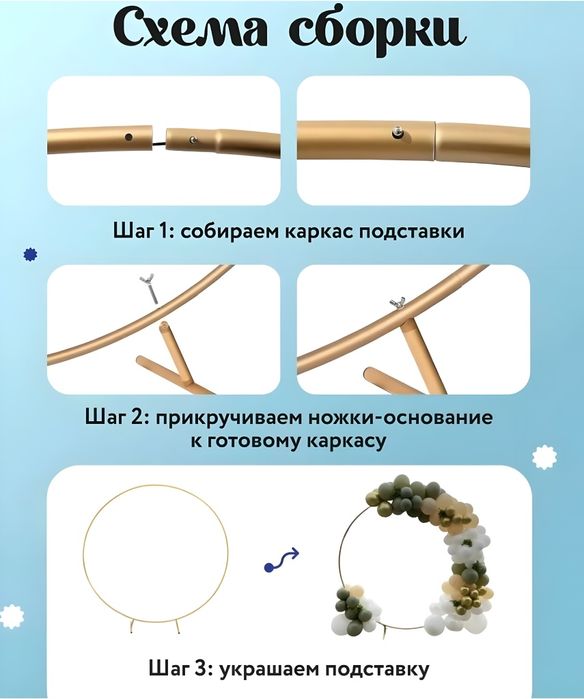 Схема сборки

Шаг 1: собираем каркас подставки

Шаг 2: прикручиваем ножки-основание к готовому каркасу

Шаг 3: украшаем подставку