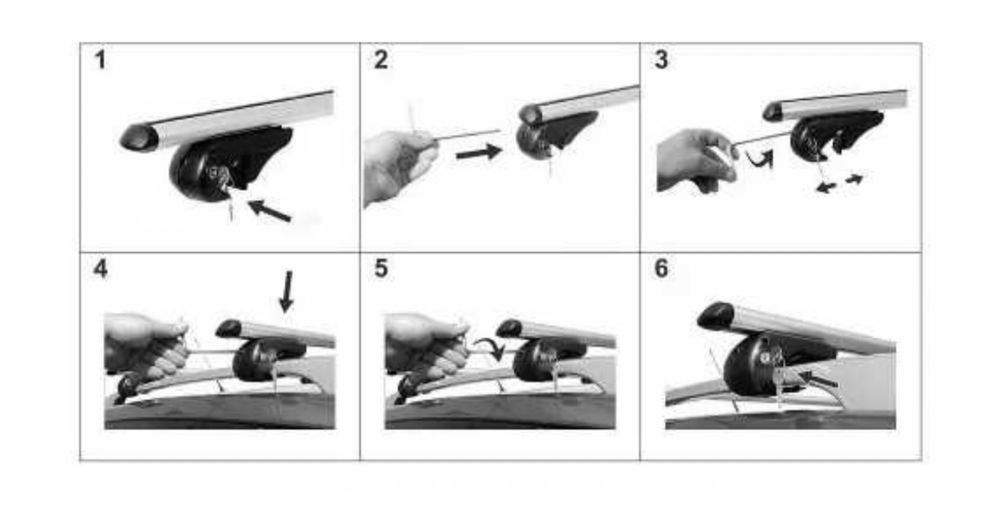 1

2

3

4

5

6