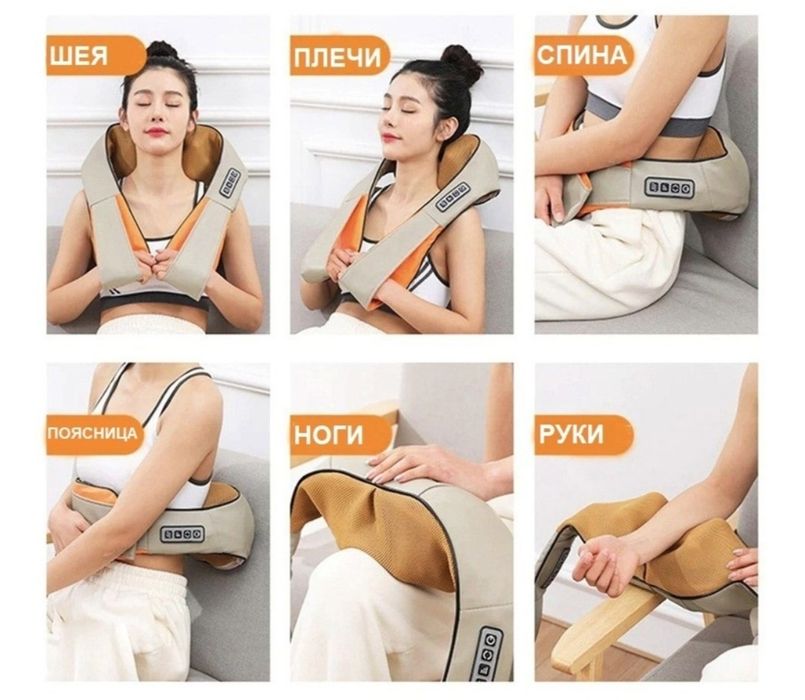 ШЕЯ

ПЛЕЧИ

СПИНА

ПОЯСНИЦА

НОГИ

РУКИ