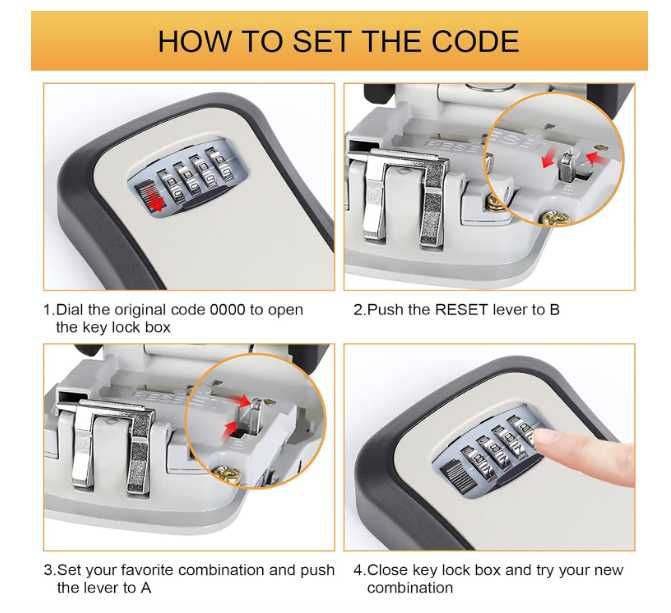 HOW TO SET THE CODE

1.Dial the original code 0000 to open the key lock box

2.Push the RESET lever to B

3.Set your favorite combination and push the lever to A

4.Close key lock box and try your new combination