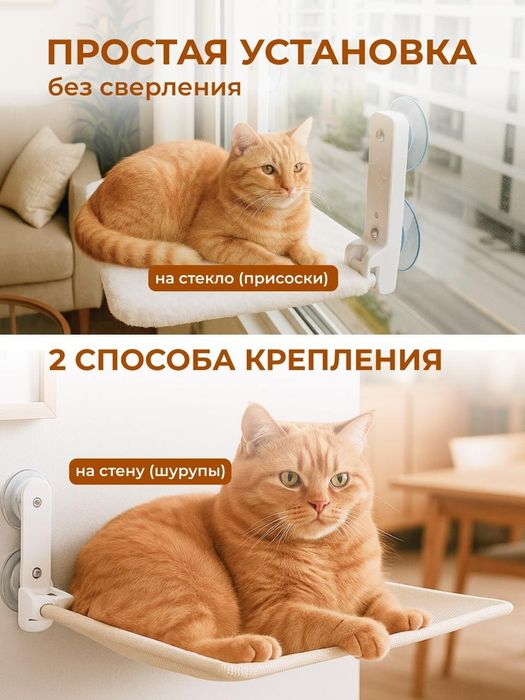 ПРОСТАЯ УСТАНОВКА
без сверления

на стекло (присоски)

2 СПОСОБА КРЕПЛЕНИЯ

на стену (шурупы)