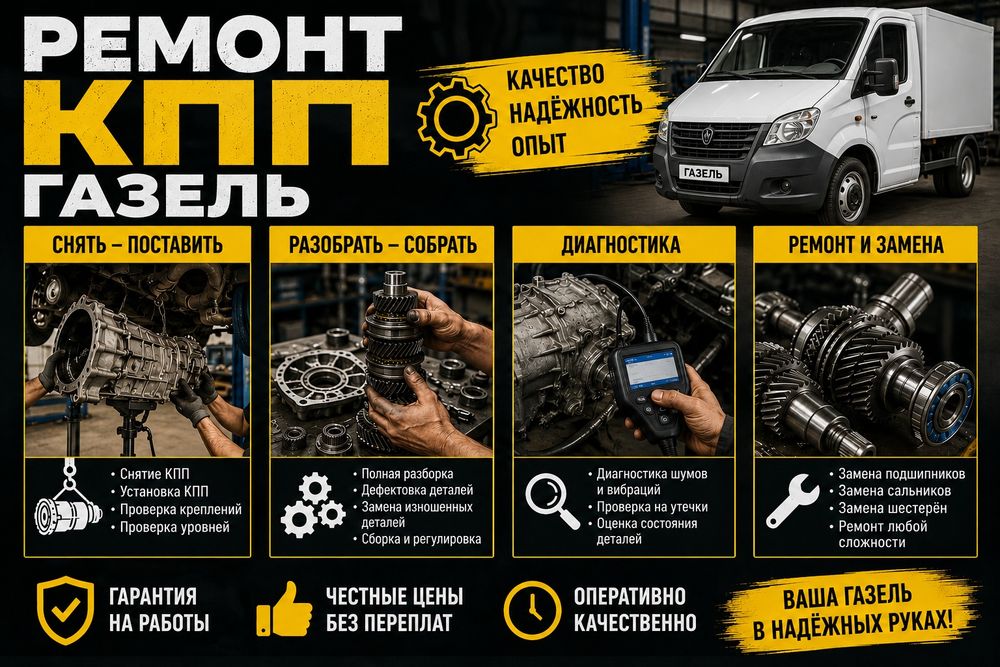 РЕМОНТ
КПП
ГАЗЕЛЬ

КАЧЕСТВО
НАДЁЖНОСТЬ
ОПЫТ

ГАЗЕЛЬ

СНЯТЬ – ПОСТАВИТЬ

• Снятие КПП
• Установка КПП
• Проверка креплений
• Проверка уровней

РАЗОБРАТЬ – СОБРАТЬ

• Полная разборка
• Дефектовка деталей
• Замена изношенных деталей
• Сборка и регулировка

ДИАГНОСТИКА

• Диагностика шумов и вибраций
• Проверка на утечки
• Оценка состояния деталей

РЕМОНТ И ЗАМЕНА

• Замена подшипников
• Замена сальников
• Замена шестерён
• Ремонт любой сложности

ГАРАНТИЯ НА РАБОТЫ

ЧЕСТНЫЕ ЦЕНЫ БЕЗ ПЕРЕПЛАТ

ОПЕРАТИВНО КАЧЕСТВЕННО

ВАША ГАЗЕЛЬ В НАДЁЖНЫХ РУКАХ!