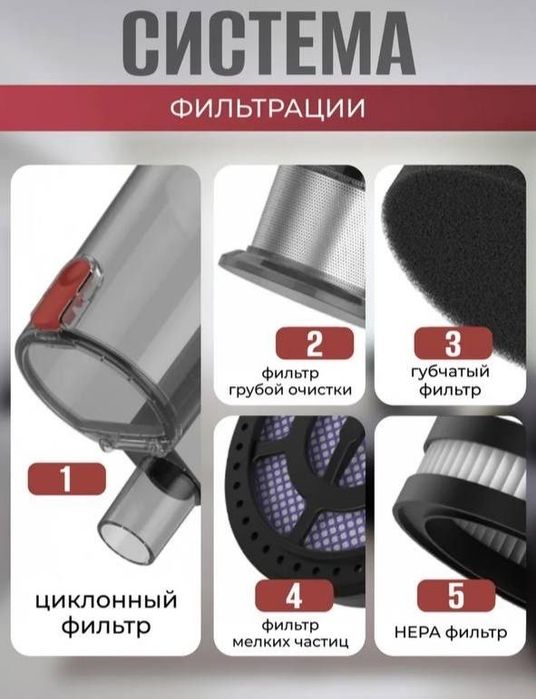 СИСТЕМА

ФИЛЬТРАЦИИ

1

циклонный фильтр

2

фильтр грубой очистки

3

губчатый фильтр

4

фильтр мелких частиц

5

HEPA фильтр