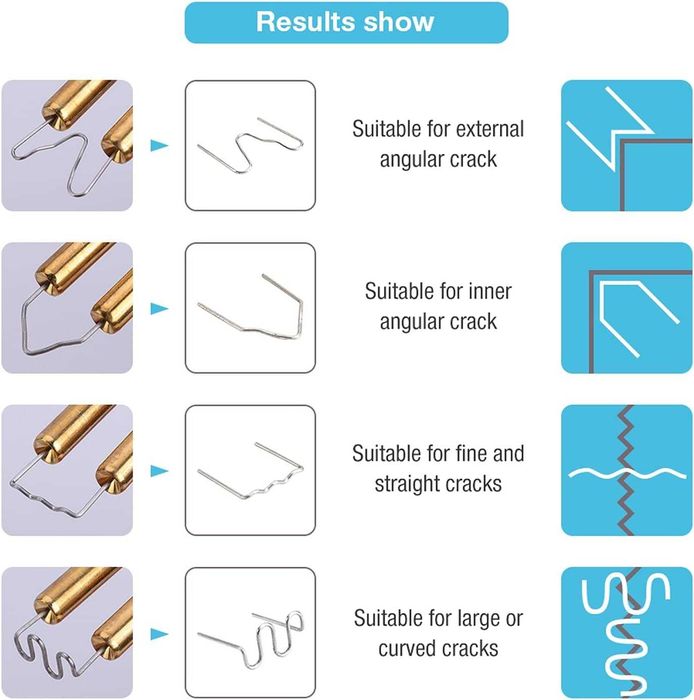 Results show

Suitable for external angular crack

Suitable for inner angular crack

Suitable for fine and straight cracks

Suitable for large or curved cracks