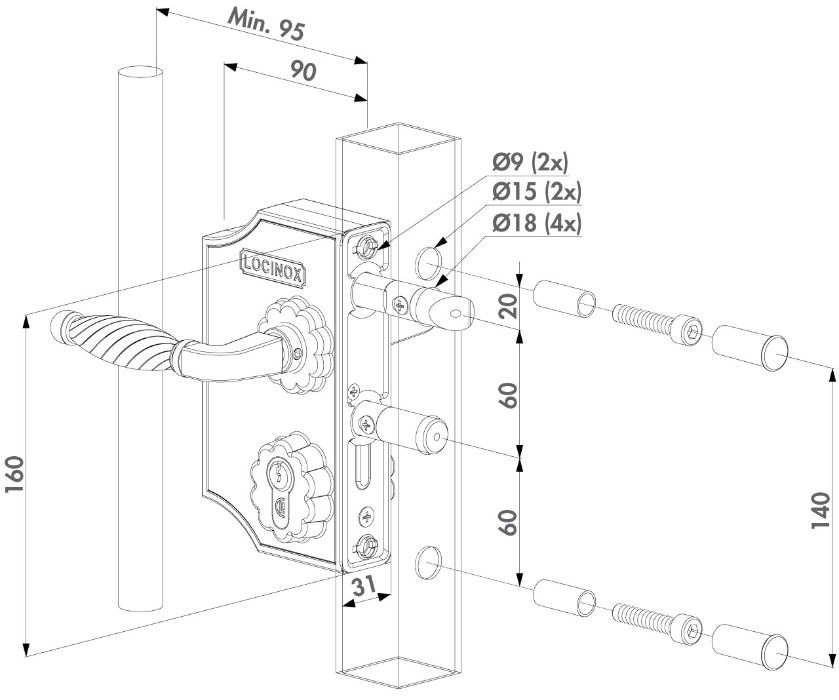 Min. 95
90
Ø9 (2x)
Ø15 (2x)
Ø18 (4x)
LOCINOX
20
60
60
160
140
31