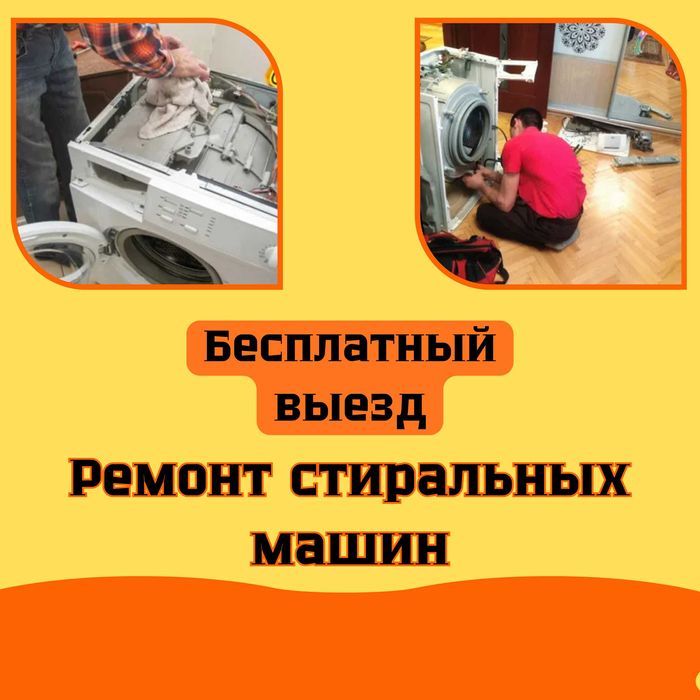 Бесплатный выезд

Ремонт стиральных машин