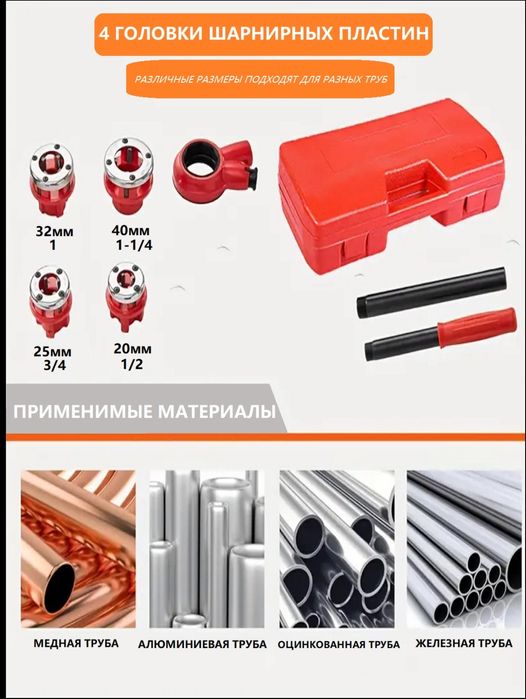 4 ГОЛОВКИ ШАРНИРНЫХ ПЛАСТИН

РАЗЛИЧНЫЕ РАЗМЕРЫ ПОДХОДЯТ ДЛЯ РАЗНЫХ ТРУБ

32мм
1

40мм
1-1/4

25мм
3/4

20мм
1/2

ПРИМЕНИМЫЕ МАТЕРИАЛЫ

МЕДНАЯ ТРУБА

АЛЮМИНИЕВАЯ ТРУБА

ОЦИНКОВАННАЯ ТРУБА

ЖЕЛЕЗНАЯ ТРУБА