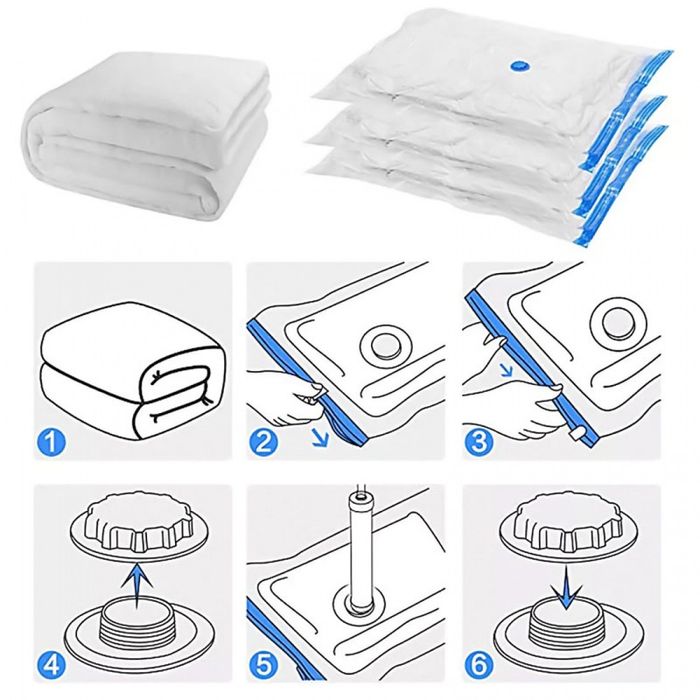 1
2
3
4
5
6