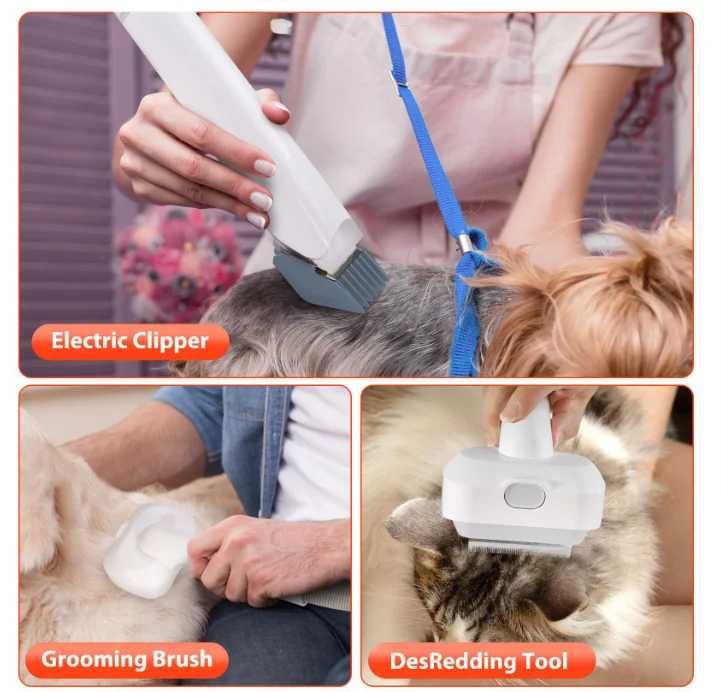 Electric Clipper

Grooming Brush

DesRedding Tool