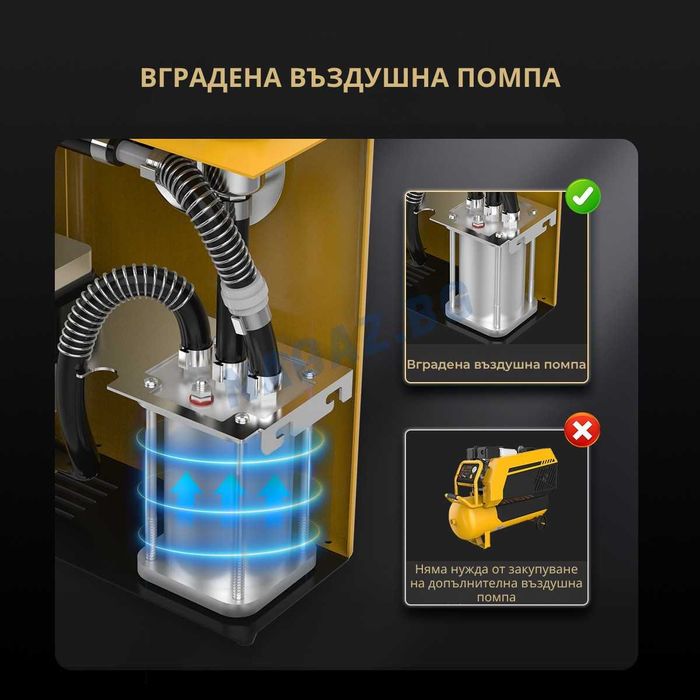 ВГРАДЕНА ВЪЗДУШНА ПОМПА

Вградена въздушна помпа

Няма нужда от закупуване на допълнителна въздушна помпа