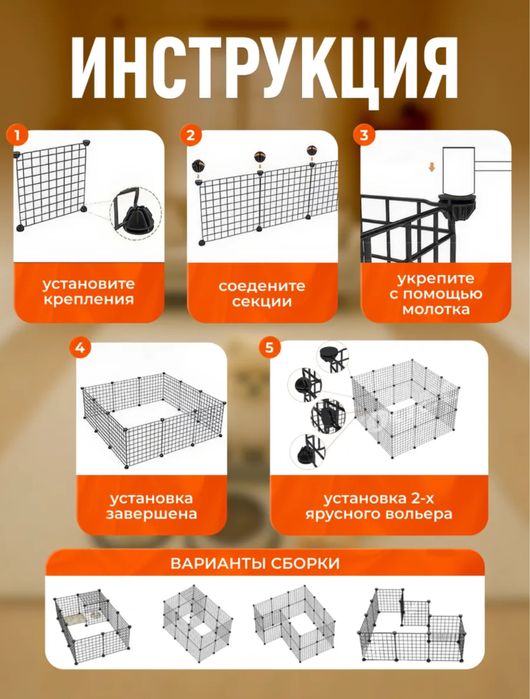 ИНСТРУКЦИЯ

1

установите крепления

2

соедените секции

3

укрепите с помощью молотка

4

установка завершена

5

установка 2-х ярусного вольера

ВАРИАНТЫ СБОРКИ