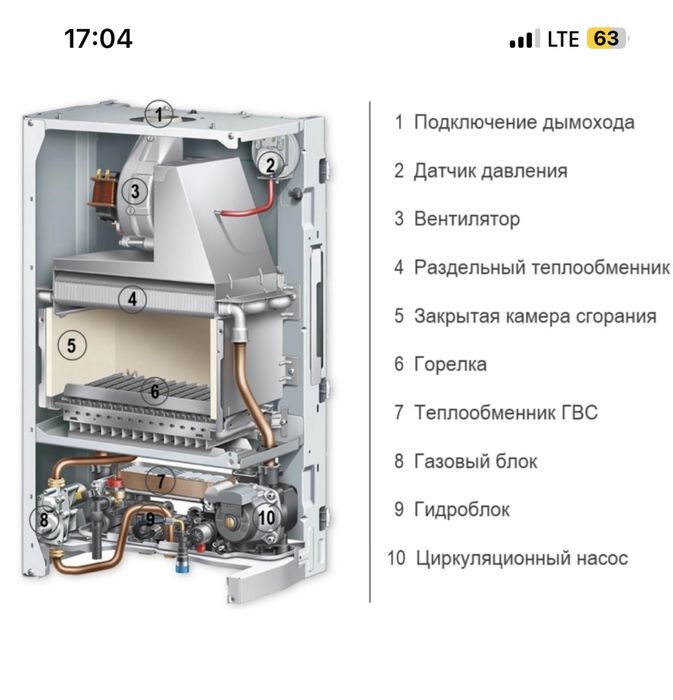 17:04

LTE 63

1
2
3
4
5
6
7
8
9
10

1 Подключение дымохода

2 Датчик давления

3 Вентилятор

4 Раздельный теплообменник

5 Закрытая камера сгорания

6 Горелка

7 Теплообменник ГВС

8 Газовый блок

9 Гидроблок

10 Циркуляционный насос