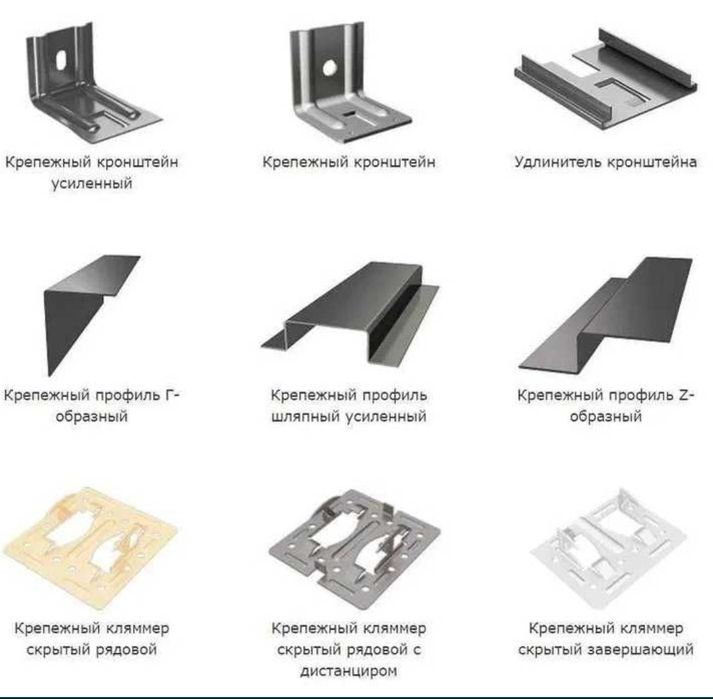 Крепежный кронштейн усиленный

Крепежный кронштейн

Удлинитель кронштейна

Крепежный профиль Г-образный

Крепежный профиль шляпный усиленный

Крепежный профиль Z-образный

Крепежный кляммер скрытый рядовой

Крепежный кляммер скрытый рядовой с дистанциром

Крепежный кляммер скрытый завершающий